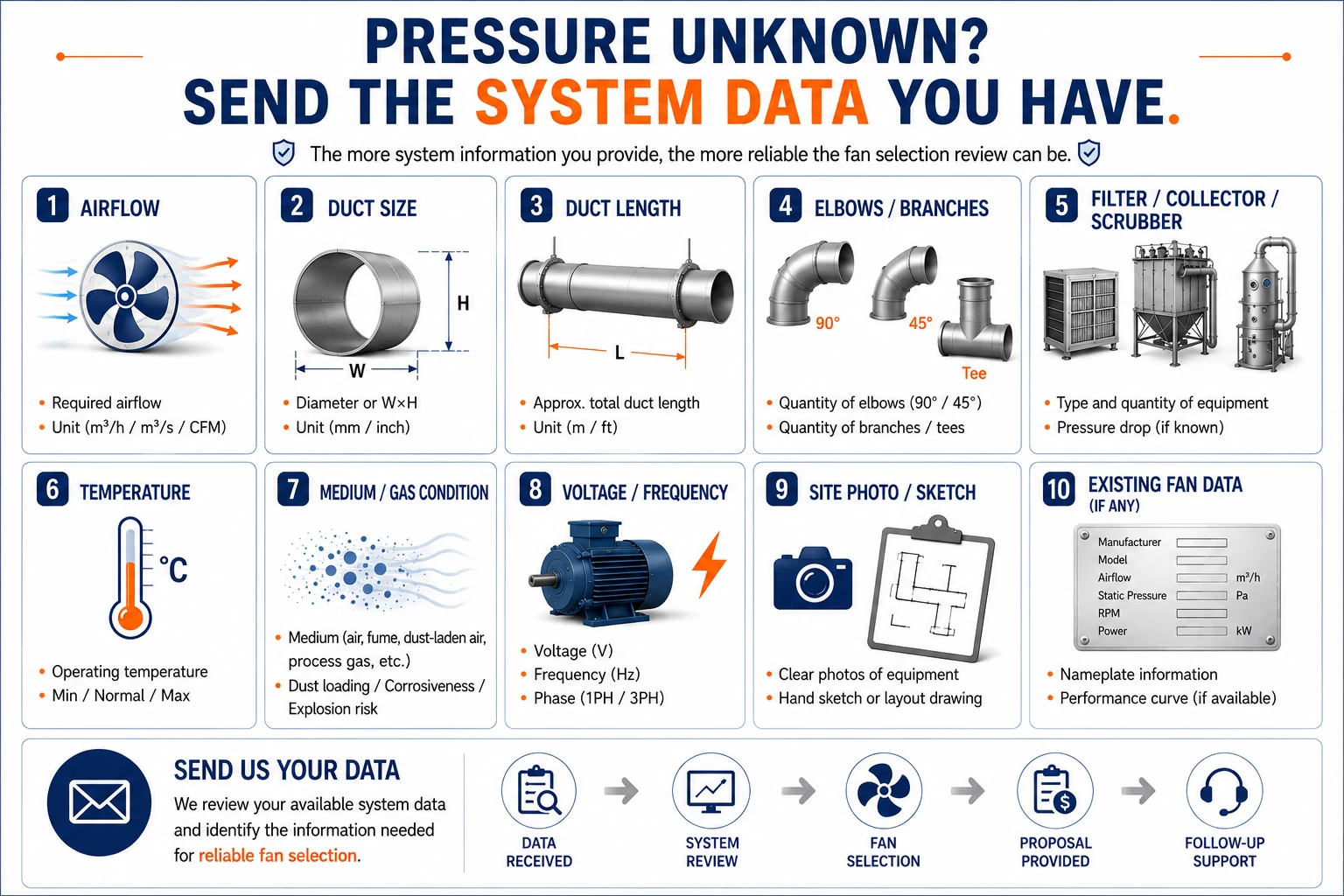 PRESSURE UNKNOWN?
SEND THE SYSTEM DATA YOU HAVE.

The more system information you provide, the more reliable the fan selection review can be.

1 AIRFLOW
• Required airflow
• Unit ($m^3/h$ / $m^3/s$ / CFM)

2 DUCT SIZE
H
W
• Diameter or W×H
• Unit (mm / inch)

3 DUCT LENGTH
L
• Approx. total duct length
• Unit (m / ft)

4 ELBOWS / BRANCHES
90°
45°
Tee
• Quantity of elbows (90° / 45°)
• Quantity of branches / tees

5 FILTER / COLLECTOR / SCRUBBER
• Type and quantity of equipment
• Pressure drop (if known)

6 TEMPERATURE
°C
• Operating temperature
• Min / Normal / Max

7 MEDIUM / GAS CONDITION
• Medium (air, fume, dust-laden air, process gas, etc.)
• Dust loading / Corrosiveness / Explosion risk

8 VOLTAGE / FREQUENCY
• Voltage (V)
• Frequency (Hz)
• Phase (1PH / 3PH)

9 SITE PHOTO / SKETCH
• Clear photos of equipment
• Hand sketch or layout drawing

10 EXISTING FAN DATA (IF ANY)
Manufacturer
Model
Airflow $m^3/h$
Static Pressure Pa
RPM
Power kW
• Nameplate information
• Performance curve (if available)

SEND US YOUR DATA
We review your available system data and identify the information needed for reliable fan selection.

DATA RECEIVED
SYSTEM REVIEW
FAN SELECTION
PROPOSAL PROVIDED
FOLLOW-UP SUPPORT